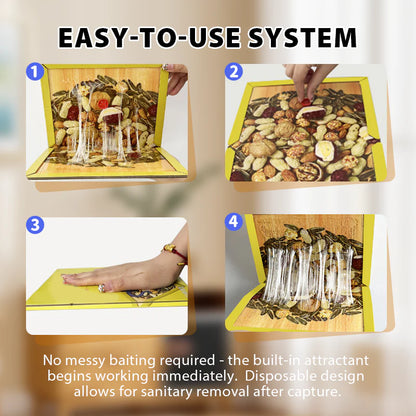 EASY-TO-USE SYSTEM

1

2

3

4

No messy baiting required - the built-in attractant begins working immediately.  Disposable design allows for sanitary removal after capture.